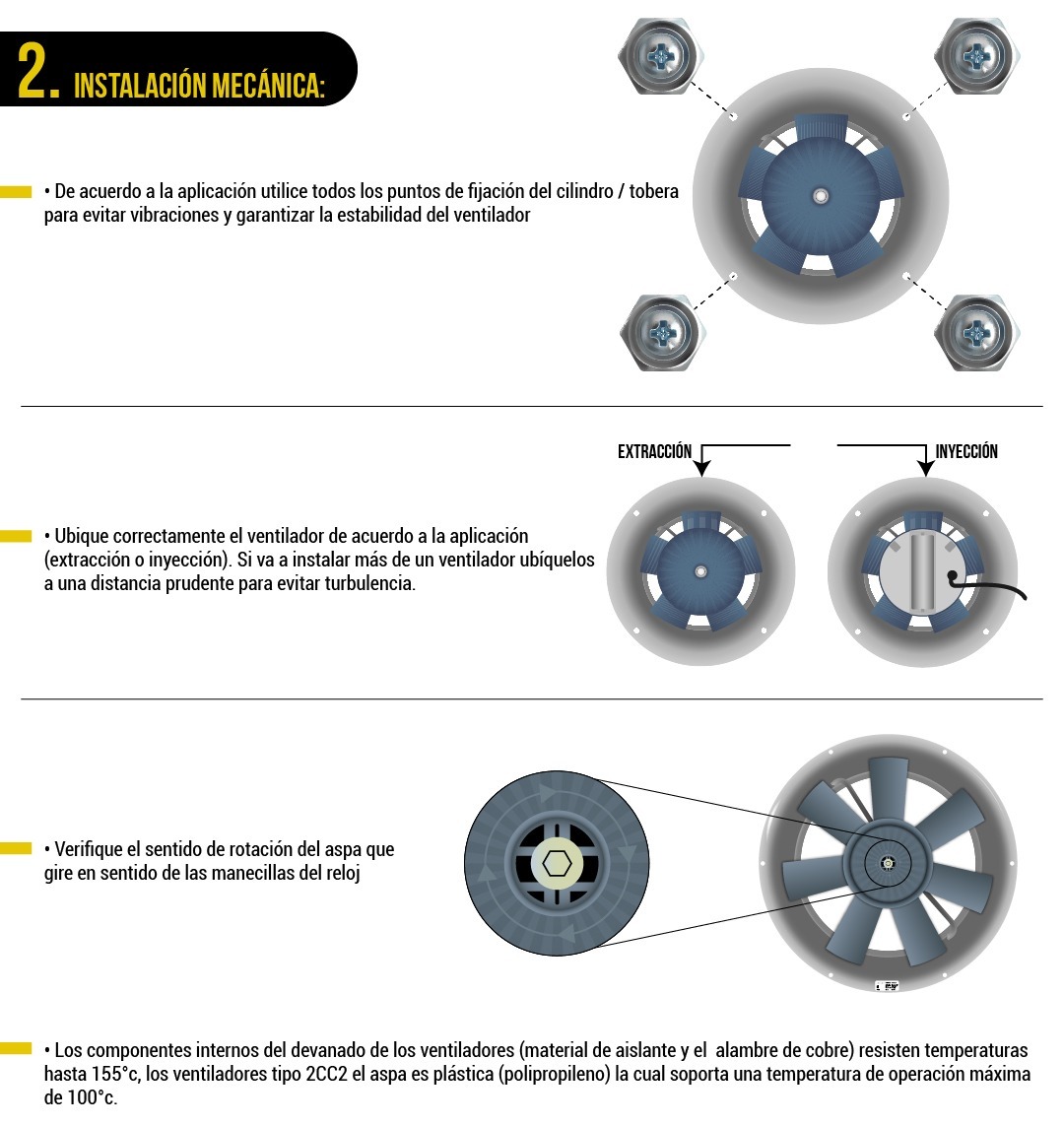 2. INSTALACIÓN MECÁNICA:

• De acuerdo a la aplicación utilice todos los puntos de fijación del cilindro / tobera para evitar vibraciones y garantizar la estabilidad del ventilador

EXTRACCIÓN

INYECCIÓN

• Ubique correctamente el ventilador de acuerdo a la aplicación (extracción o inyección). Si va a instalar más de un ventilador ubíquelos a una distancia prudente para evitar turbulencia.

• Verifique el sentido de rotación del aspa que gire en sentido de las manecillas del reloj

• Los componentes internos del devanado de los ventiladores (material de aislante y el alambre de cobre) resisten temperaturas hasta 155°c, los ventiladores tipo 2CC2 el aspa es plástica (polipropileno) la cual soporta una temperatura de operación máxima de 100°c.